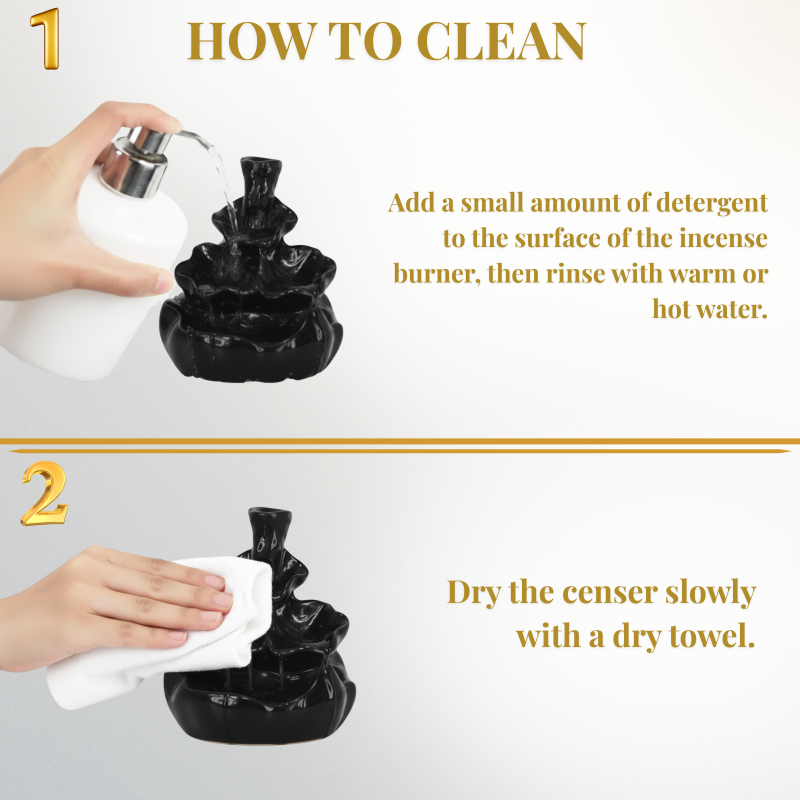 1

HOW TO CLEAN

Add a small amount of detergent to the surface of the incense burner, then rinse with warm or hot water.

2

Dry the censer slowly with a dry towel.